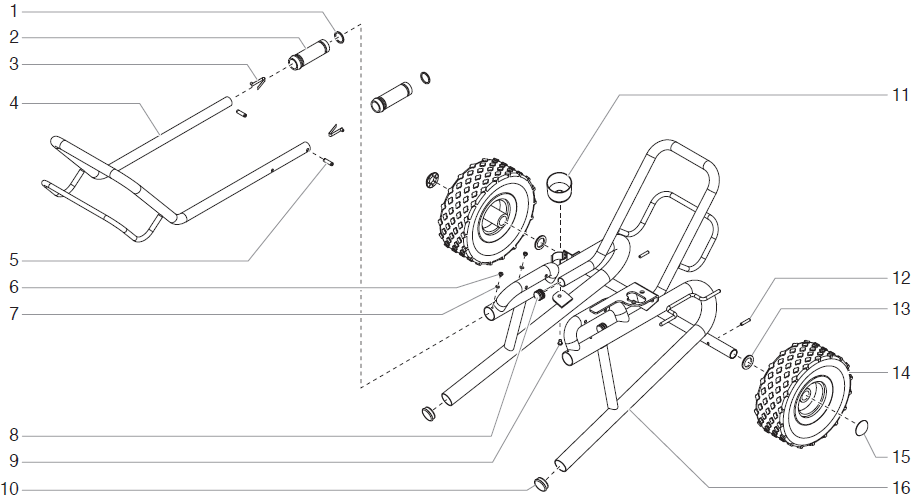 1
2
3
4
5
6
7
8
9
10
11
12
13
14
15
16